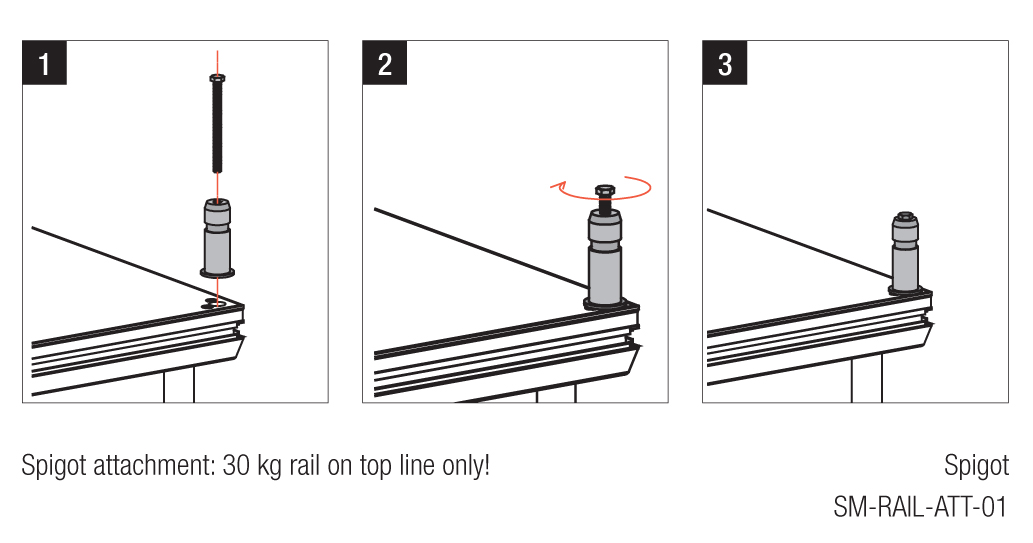 1

2

3

Spigot attachment: 30 kg rail on top line only!

Spigot
SM-RAIL-ATT-01