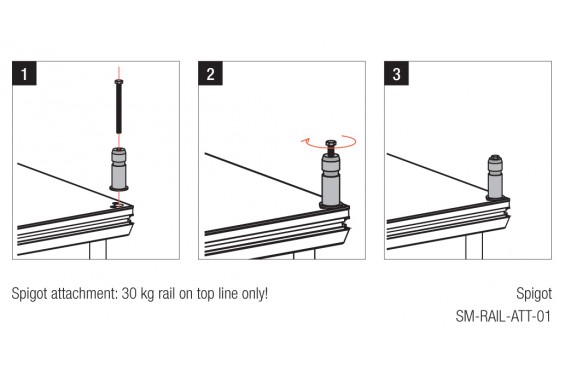 1

2

3

Spigot attachment: 30 kg rail on top line only!

Spigot
SM-RAIL-ATT-01