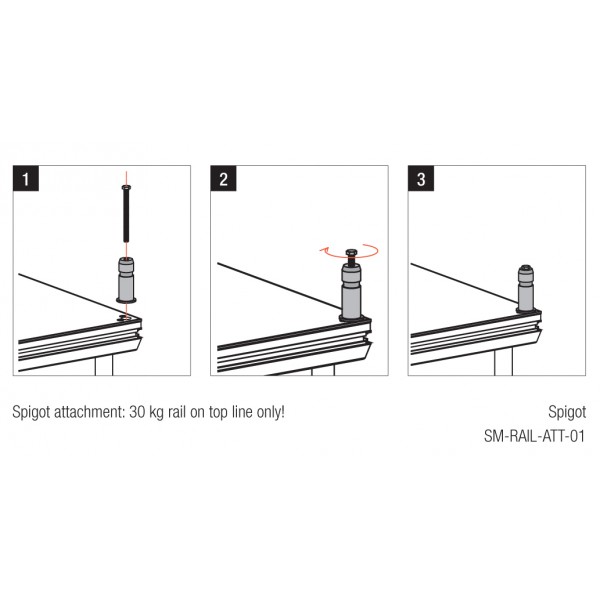 1

2

3

Spigot attachment: 30 kg rail on top line only!

Spigot

SM-RAIL-ATT-01