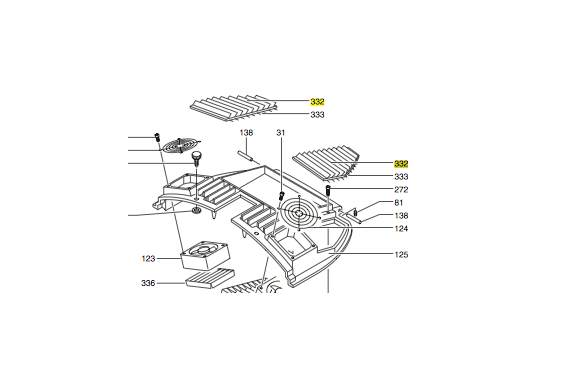 332
333
138
31
332
333
272
81
138
124
125
123
336