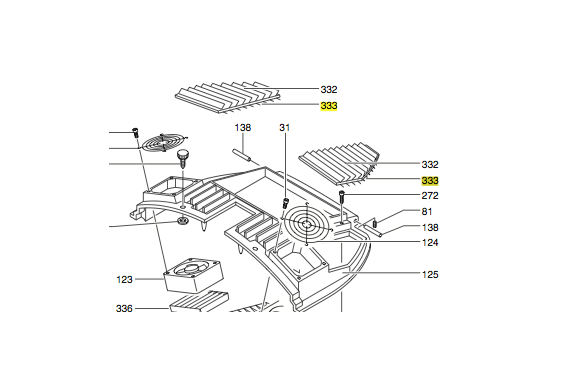 332
333
138
31
332
333
272
81
138
124
125
123
336