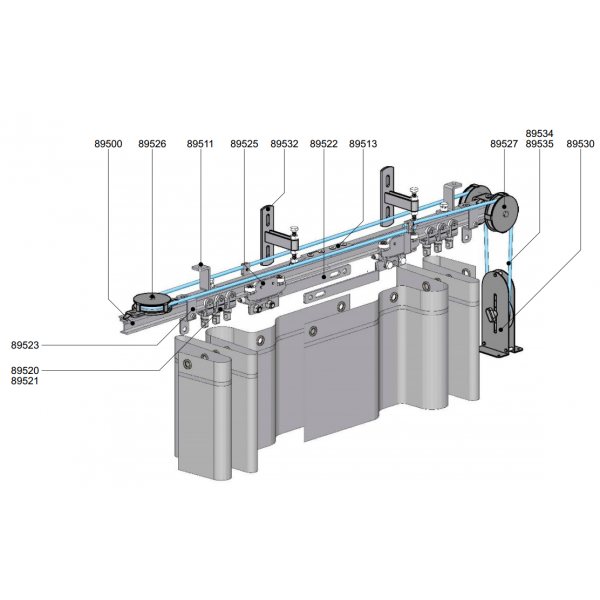 89500
89526
89511
89525
89532
89522
89513
89527
89534
89535
89530
89523
89520
89521